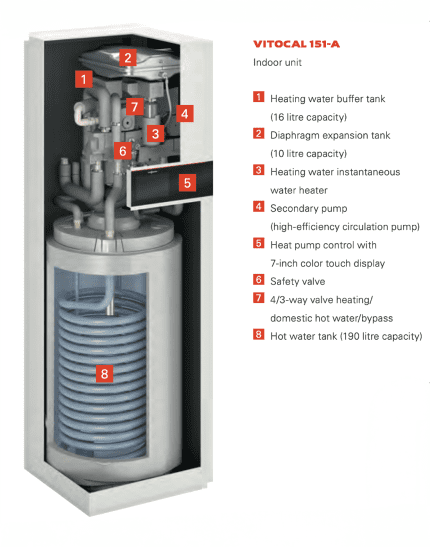 2
1
7
4
3
6
5
8

VITOCAL 151-A
Indoor unit

1 Heating water buffer tank (16 litre capacity)
2 Diaphragm expansion tank (10 litre capacity)
3 Heating water instantaneous water heater
4 Secondary pump (high-efficiency circulation pump)
5 Heat pump control with 7-inch color touch display
6 Safety valve
7 4/3-way valve heating/ domestic hot water/bypass
8 Hot water tank (190 litre capacity)